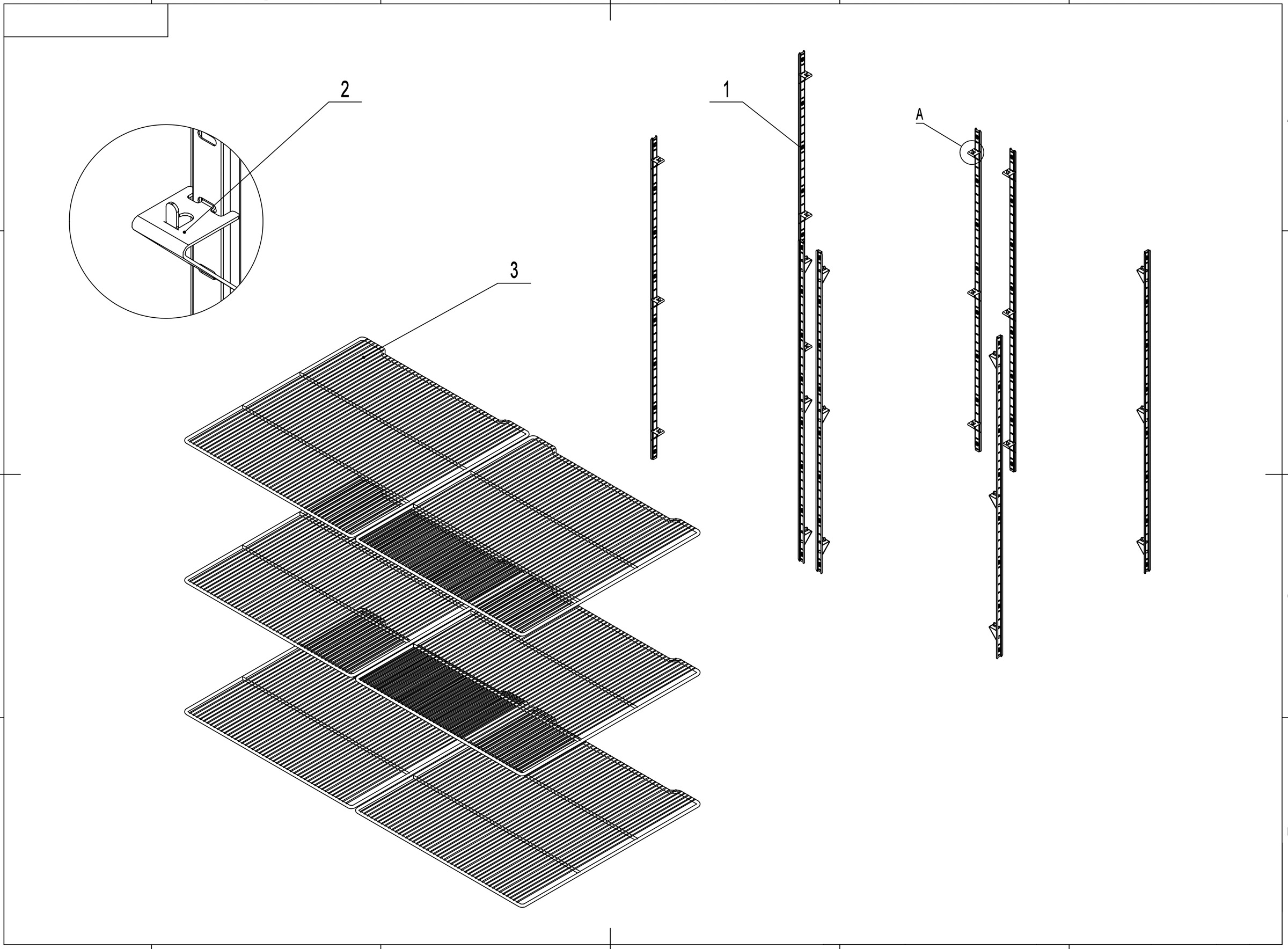 2

1

A

3